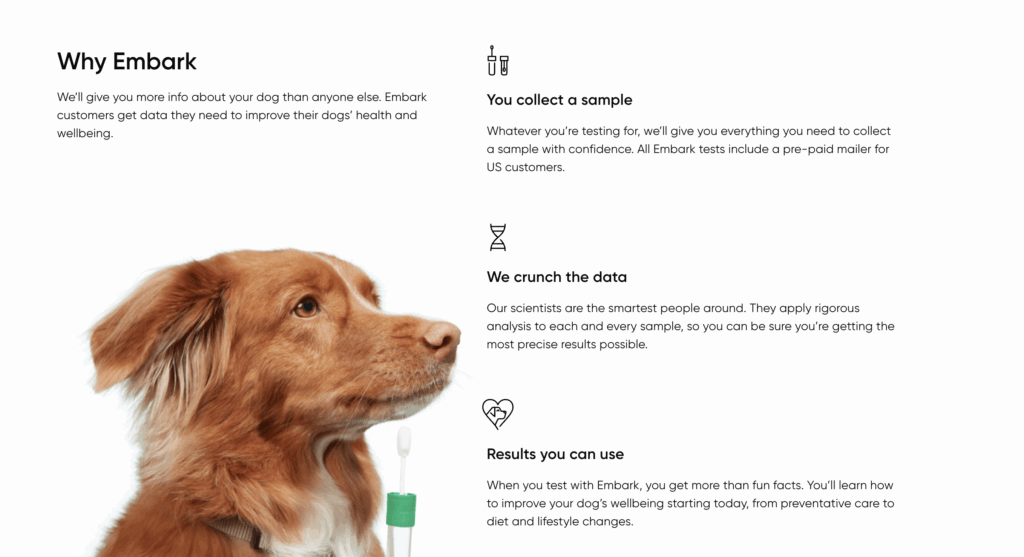 Why Embark

We'll give you more info about your dog than anyone else. Embark customers get data they need to improve their dogs' health and wellbeing.

You collect a sample

Whatever you're testing for, we'll give you everything you need to collect a sample with confidence. All Embark tests include a pre-paid mailer for US customers.

We crunch the data

Our scientists are the smartest people around. They apply rigorous analysis to each and every sample, so you can be sure you're getting the most precise results possible.

Results you can use

When you test with Embark, you get more than fun facts. You'll learn how to improve your dog's wellbeing starting today, from preventative care to diet and lifestyle changes.